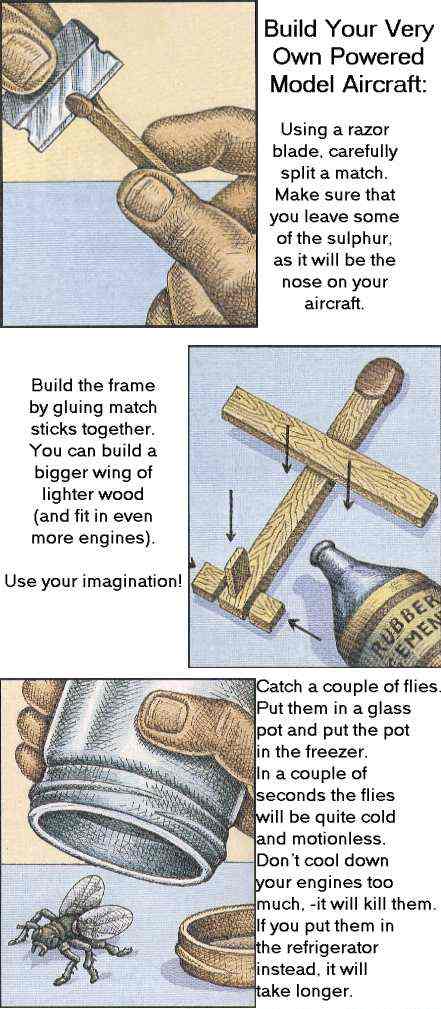 Build Your Very Own Powered Model Aircraft:

Using a razor blade, carefully split a match. Make sure that you leave some of the sulphur, as it will be the nose on your aircraft.

Build the frame by gluing match sticks together. You can build a bigger wing of lighter wood (and fit in even more engines).

Use your imagination!

RUBBER CEMENT

Catch a couple of flies. Put them in a glass pot and put the pot in the freezer. In a couple of seconds the flies will be quite cold and motionless. Don't cool down your engines too much, -it will kill them. If you put them in the refrigerator instead, it will take longer.